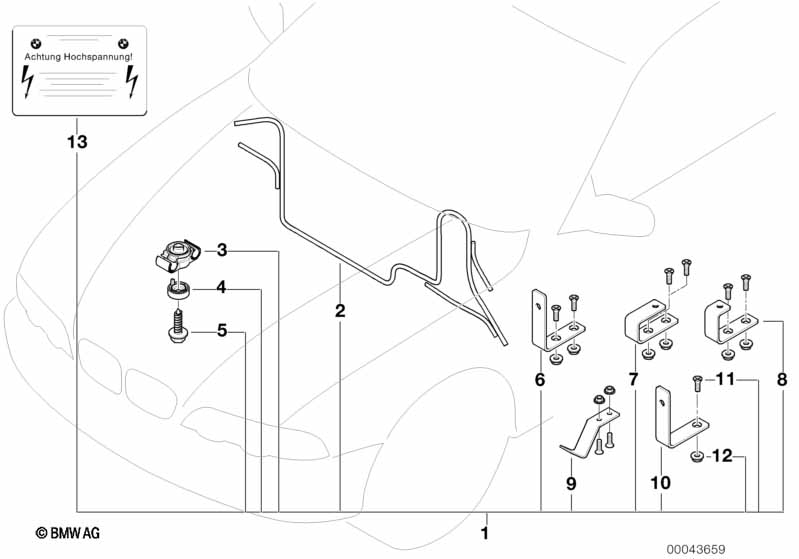 Achtung Hochspannung!

13

3

4

5

2

6

7

8

11

9

10

12

1

© BMW AG

00043659