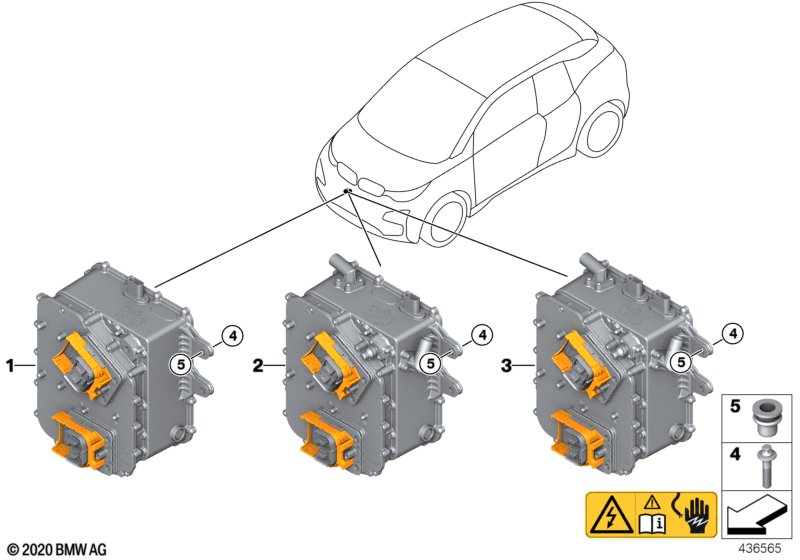 1
5
4
2
5
4
3
5
4
5
4
© 2020 BMW AG
436565