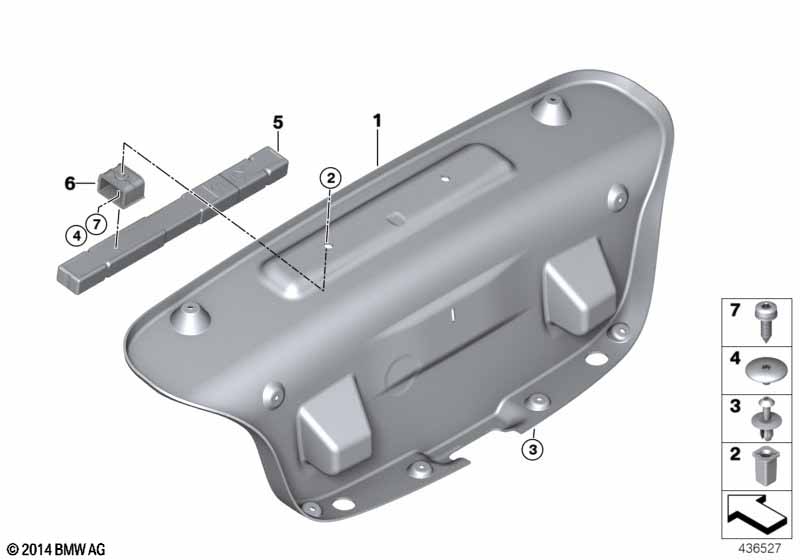 5
1
6
2
4
7
3
7
4
3
2
© 2014 BMW AG
436527