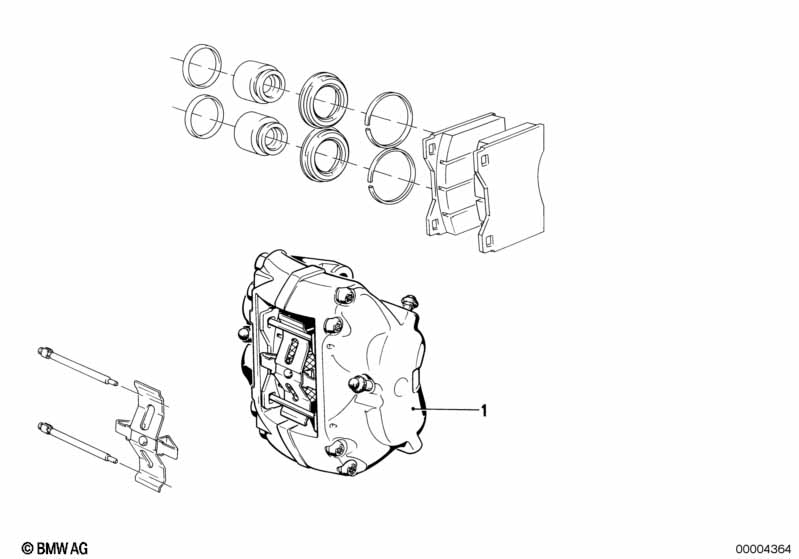 1

© BMW AG

00004364