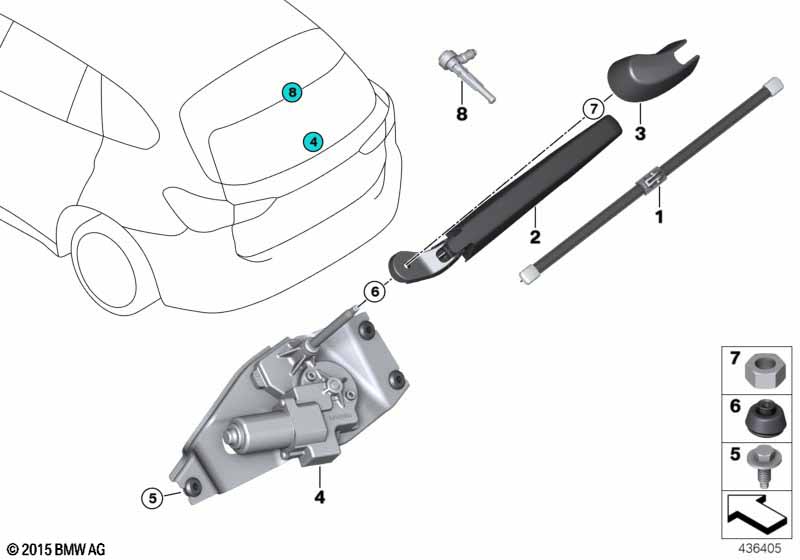 8
4
8
7
3
2
1
6
4
5
7
6
5
© 2015 BMW AG
436405