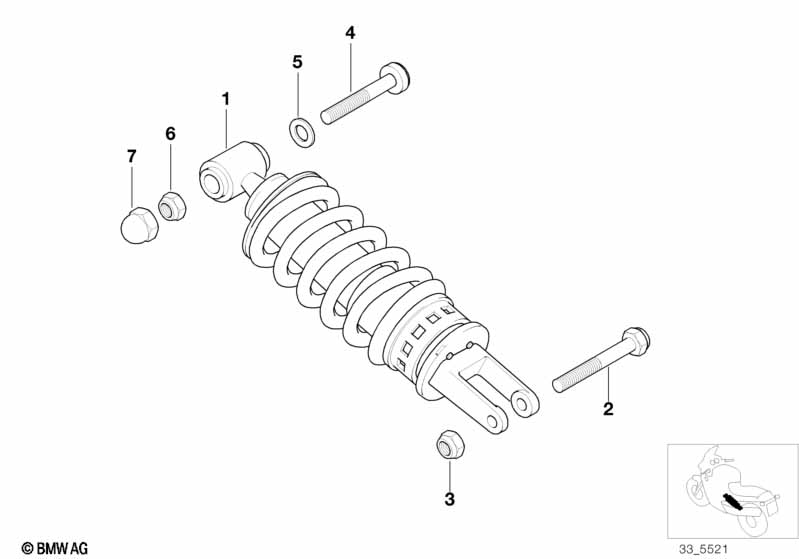 4
5
1
6
7
2
3
© BMW AG
33_5521