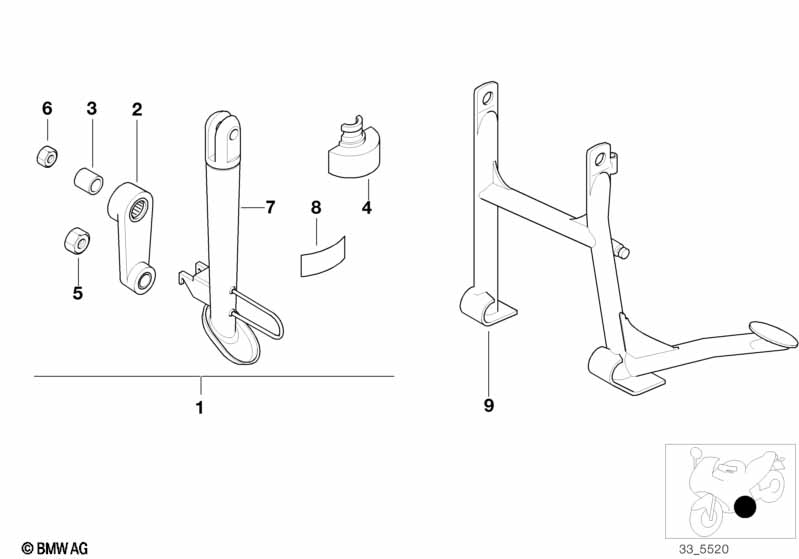 6
3
2
7
8
4
5
1
9
© BMW AG
33_5520