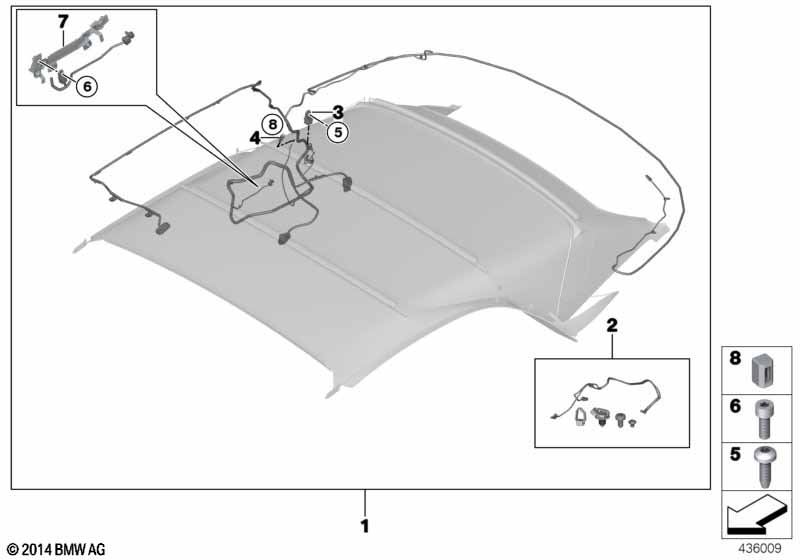 7
6
8
3
4
5
2
8
6
5
1
© 2014 BMW AG
436009