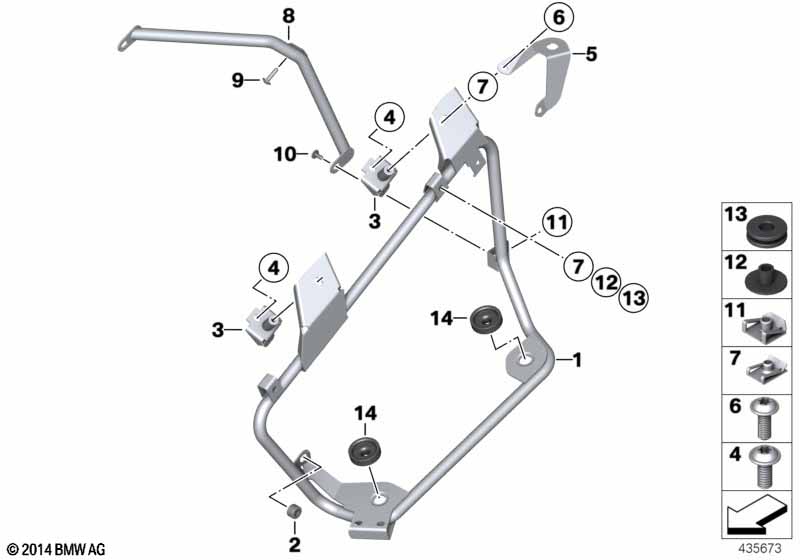 8
6
5
9
7
4
10
3
11
7
12
13
4
3
14
1
14
2
13
12
11
7
6
4
© 2014 BMW AG
435673