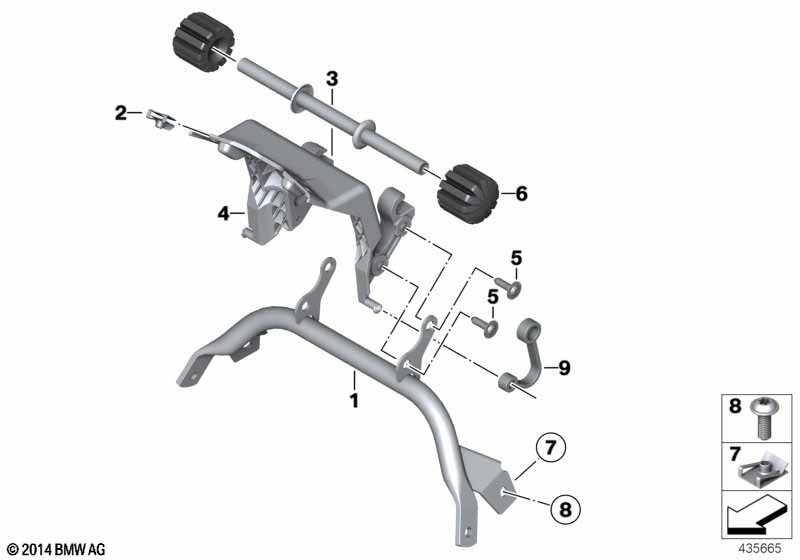 3
2
6
4
5
5
9
1
7
8
8
7
© 2014 BMW AG
435665