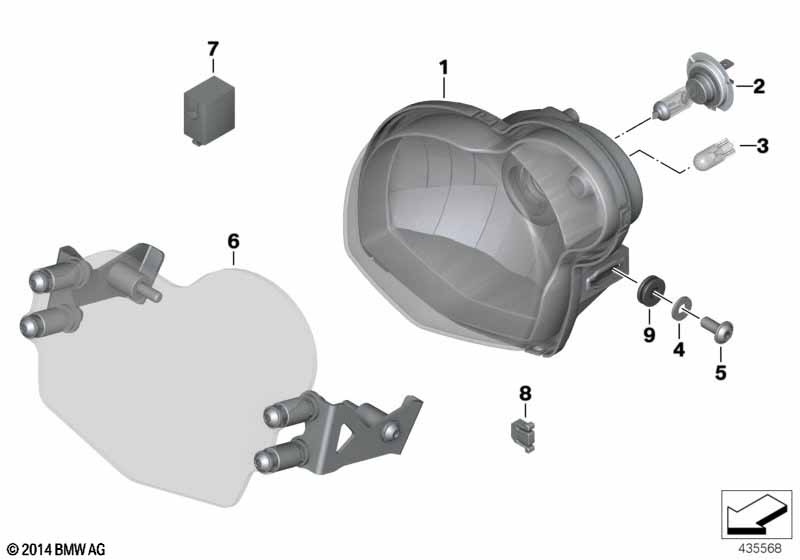 7
1
2
3
6
9
4
5
8
© 2014 BMW AG
435568