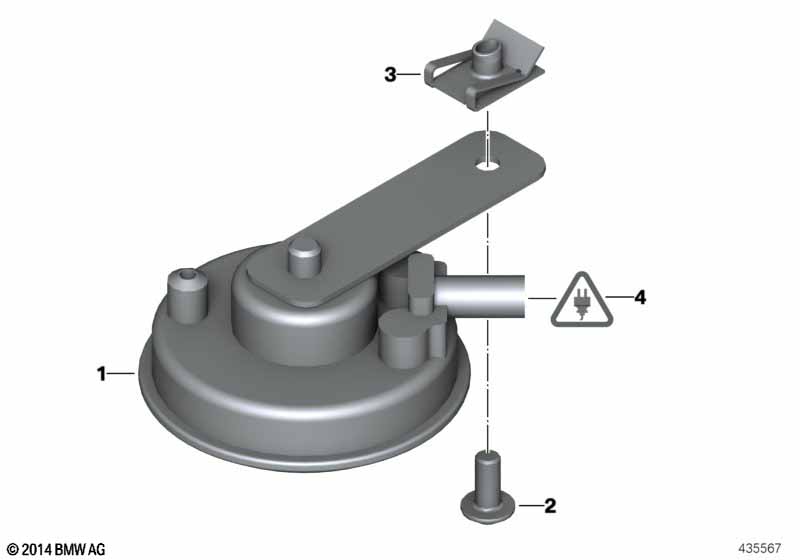 3

4

1

2

© 2014 BMW AG

435567