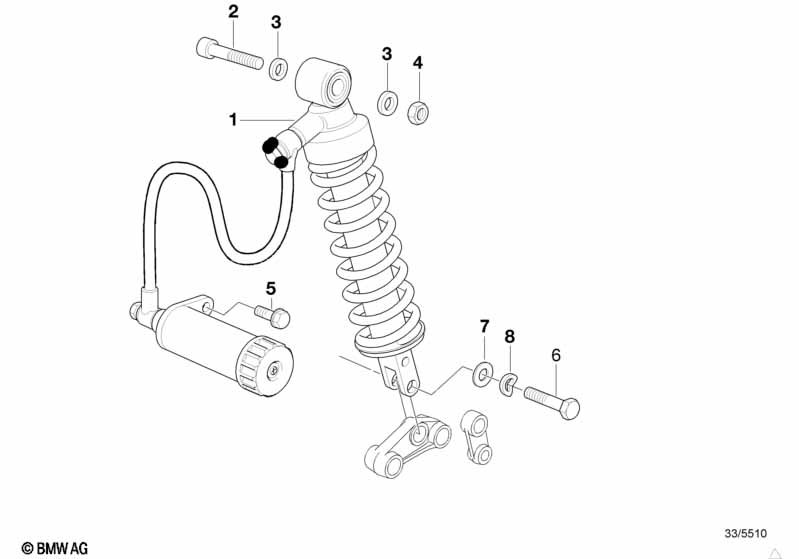 2
3
3
4
1
5
7
8
6
33/5510
© BMW AG