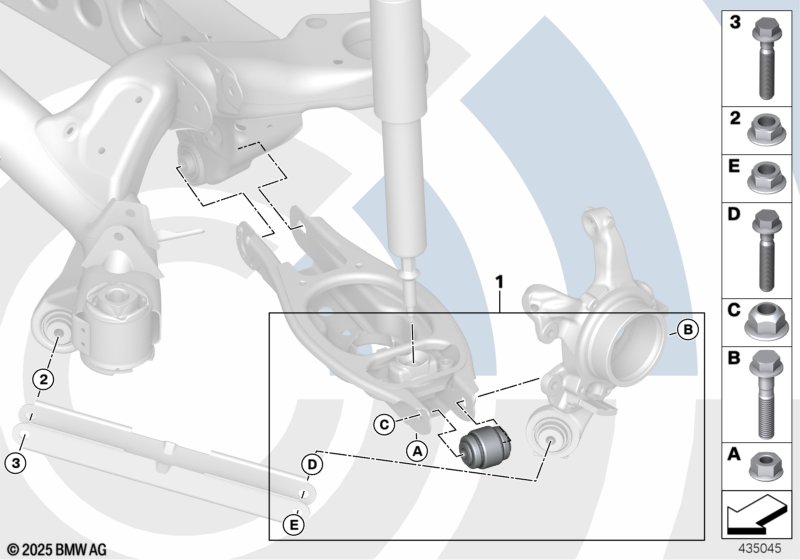 1
B
C
A
D
E
2
3
3
2
E
D
C
B
A
© 2025 BMW AG
435045