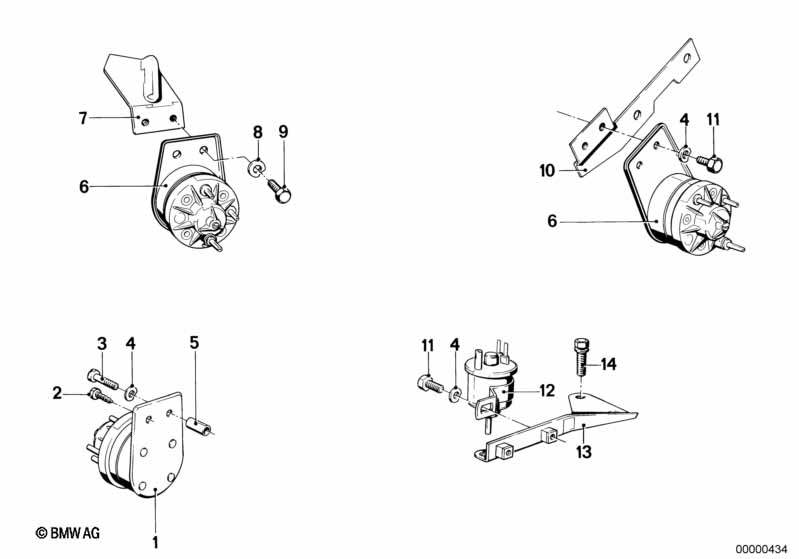 7
8
9
6
4
11
10
6
3
4
5
2
1
11
4
14
12
13
© BMW AG
00000434