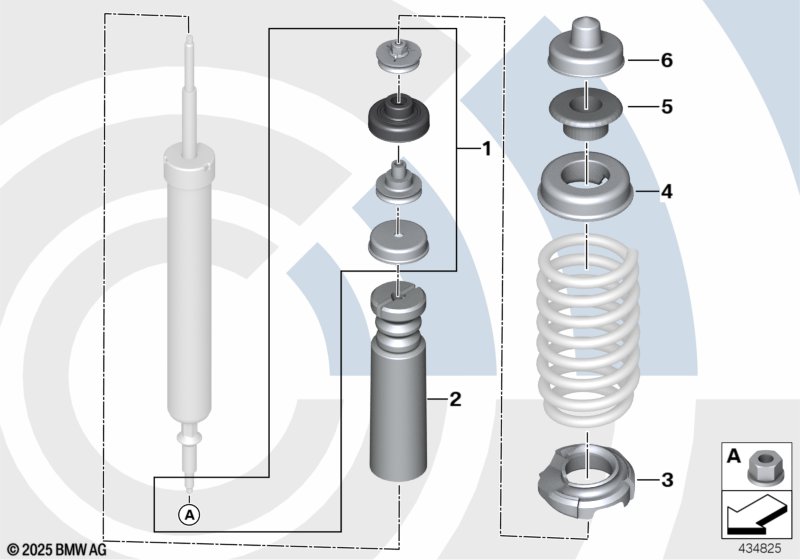 6
5
1
4
2
3
A
A
© 2025 BMW AG
434825