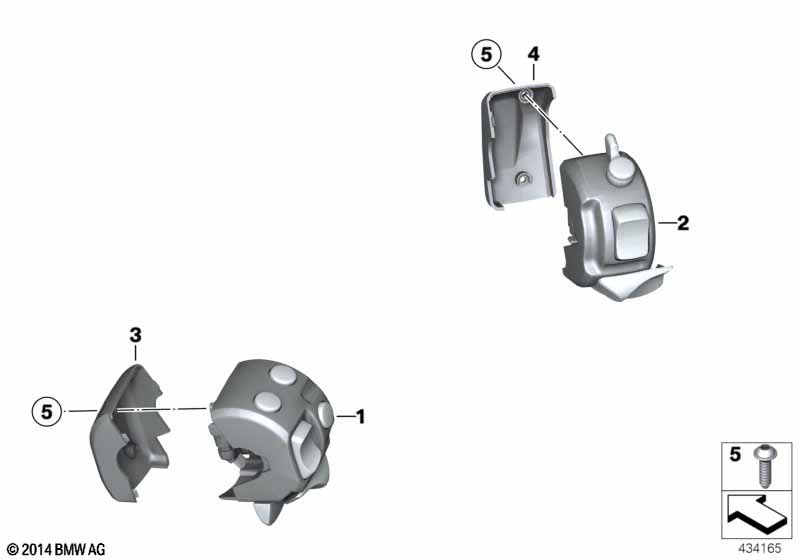 5
4
2
3
5
1
5
© 2014 BMW AG
434165