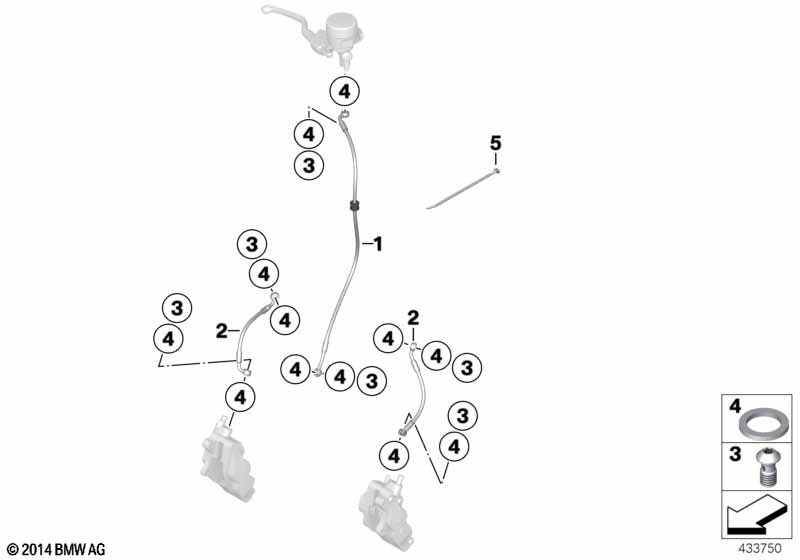 4
4
3
5
1
3
4
4
3
4
2
2
4
4
3
4
4
3
4
3
4
4
4
3
© 2014 BMW AG
433750