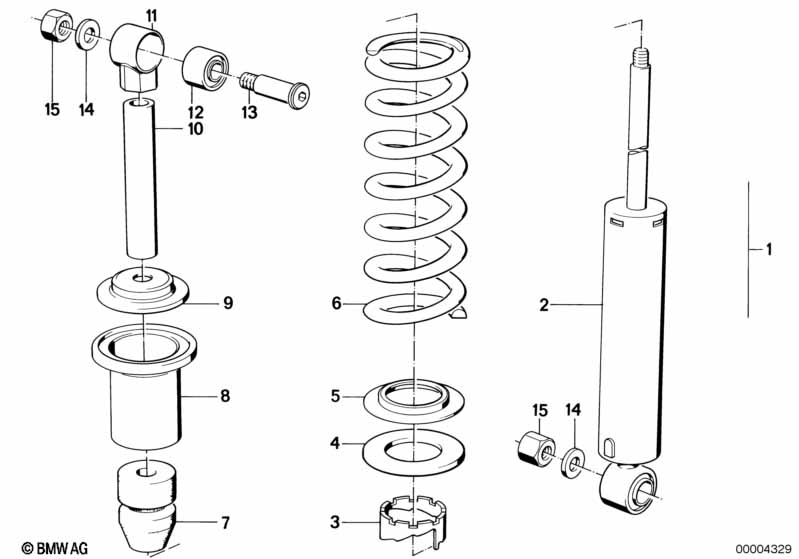 11
15
14
12
13
10
9
8
7
6
5
4
3
2
1
15
14
© BMW AG
00004329