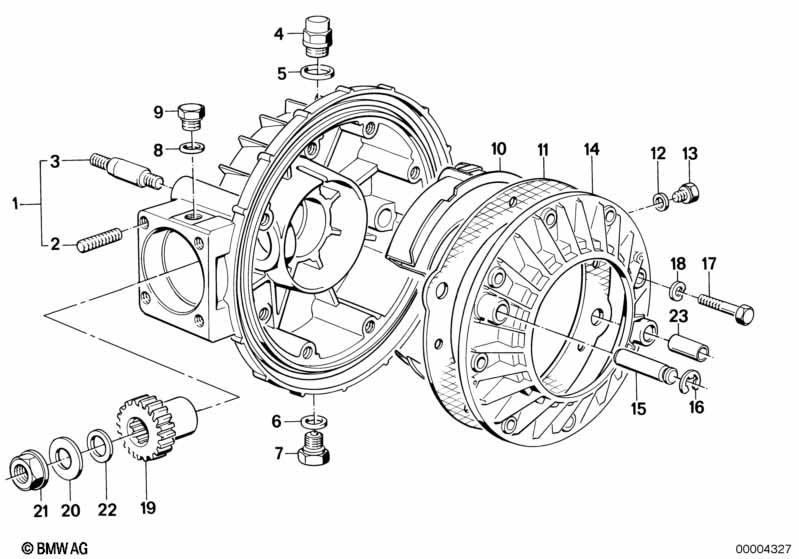 4
5
9
8
3
1
2
10
11
14
12
13
18
17
23
15
16
6
7
21
20
22
19
© BMW AG
00004327