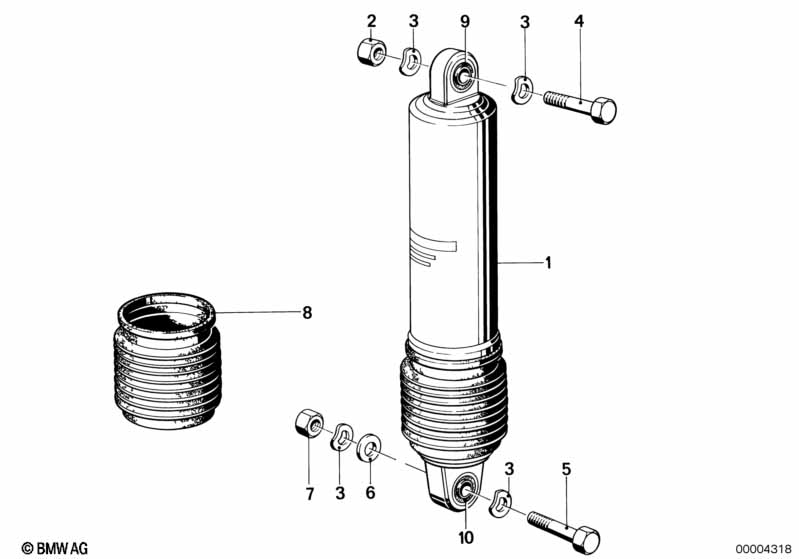 2
3
9
3
4
1
8
7
3
6
3
5
10
© BMW AG
00004318