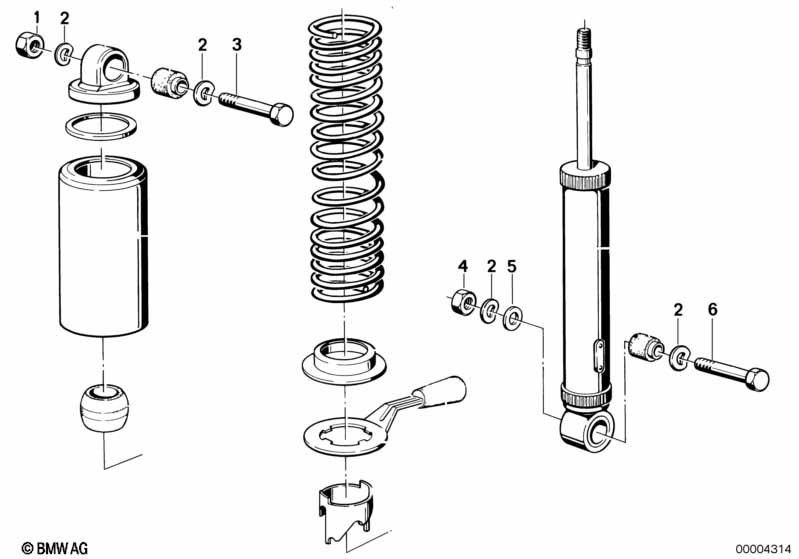 1 2 2 3

4 2 5

2 6

© BMW AG

00004314