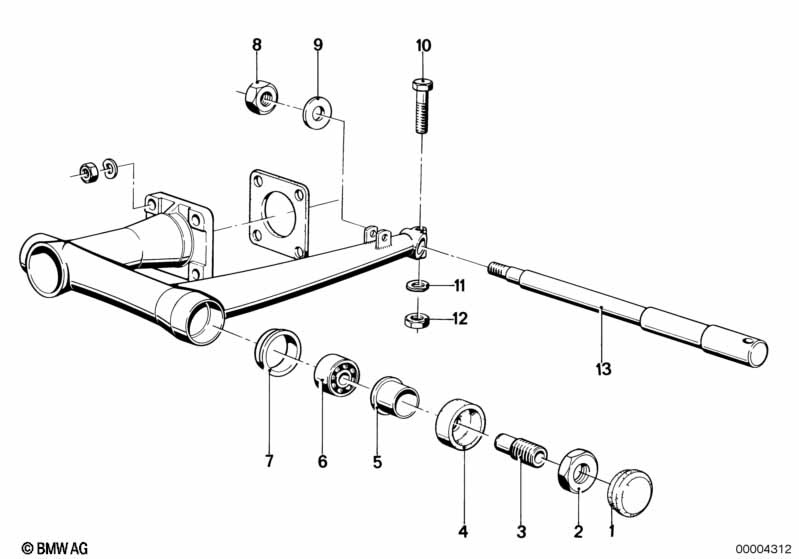 8
9
10
11
12
13
7
6
5
4
3
2
1
© BMW AG
00004312