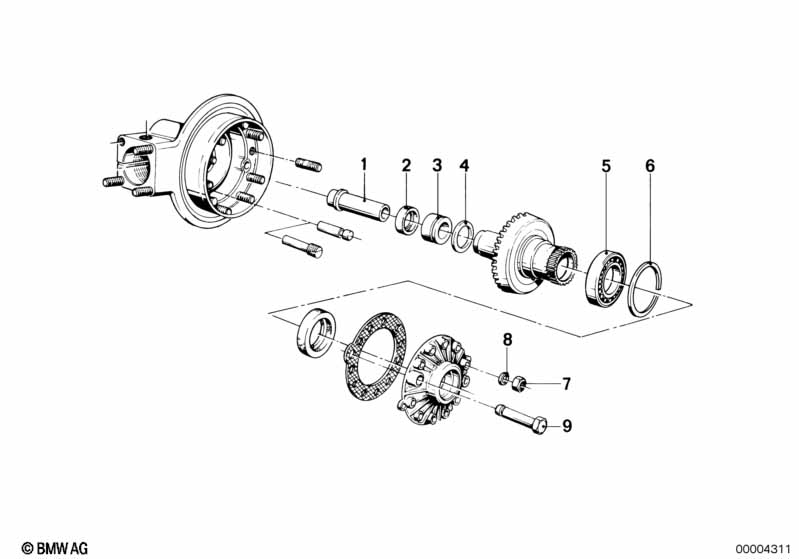 1
2
3
4
5
6
8
7
9
© BMW AG
00004311