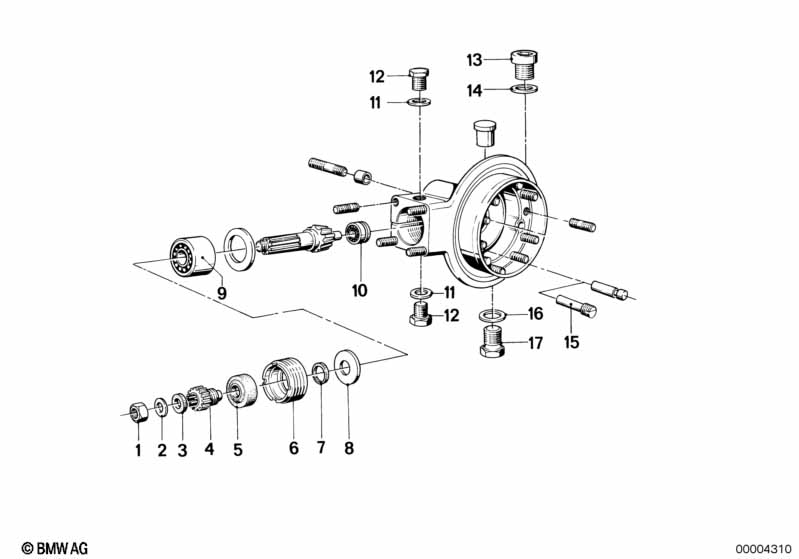 13
12
14
11
9
10
11
12
16
17
15
1
2
3
4
5
6
7
8
© BMW AG
00004310