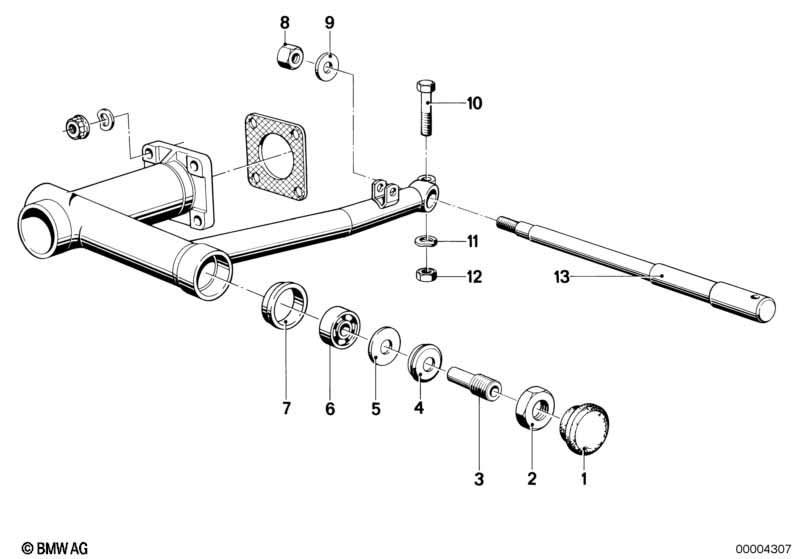 8
9
10
11
12
13
7
6
5
4
3
2
1
© BMW AG
00004307