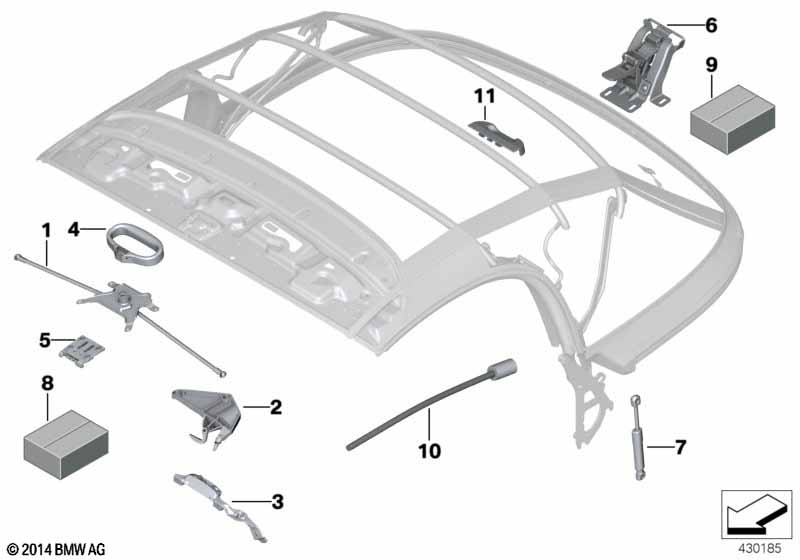 6
9
11
1
4
5
8
2
10
7
3
© 2014 BMW AG
430185