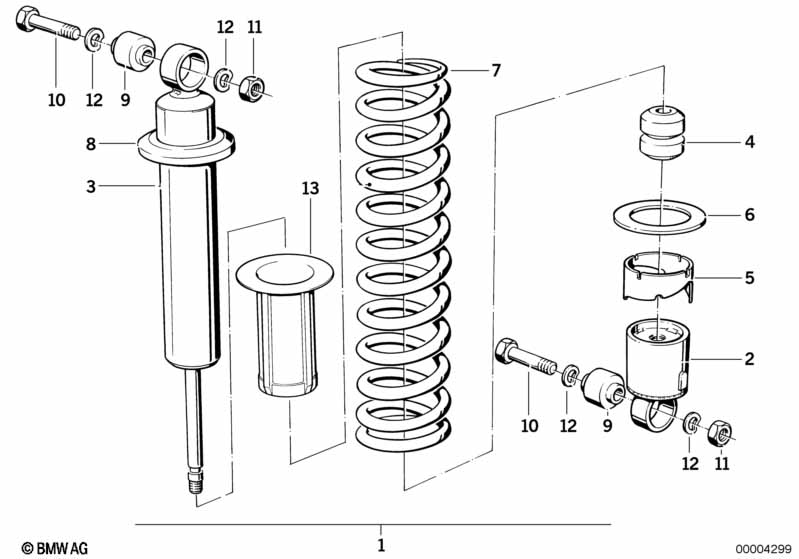 12
11
10
12
9
7
8
4
3
13
6
5
2
10
12
9
12
11
1
© BMW AG
00004299