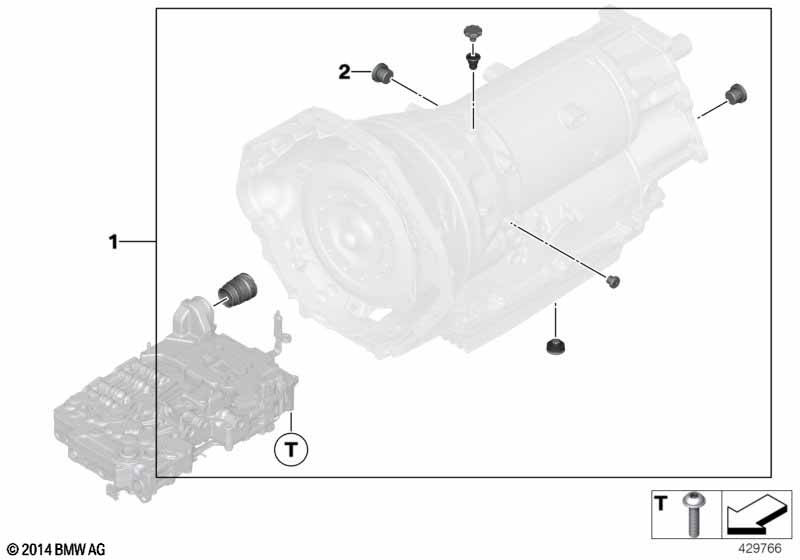 2
1
T
T
© 2014 BMW AG
429766