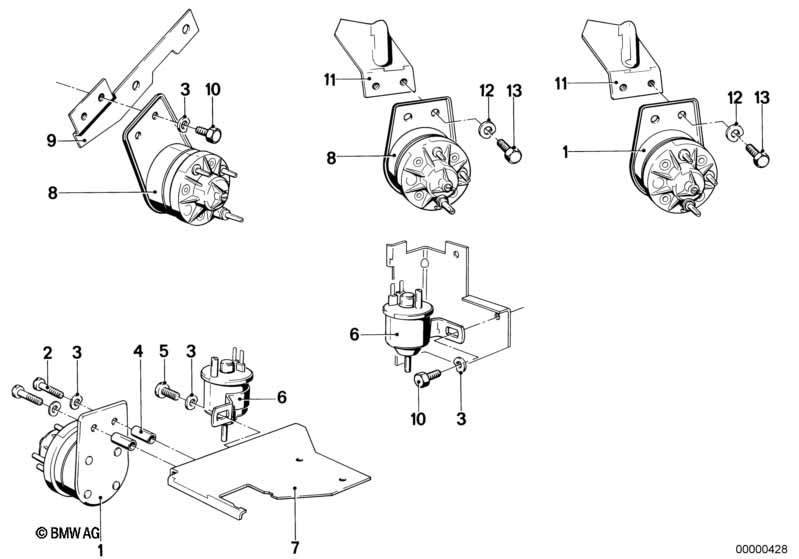 3
10
9
8
11
12
13
8
11
12
13
1
6
10
3
2
3
4
5
3
6
© BMW AG
1
7
00000428