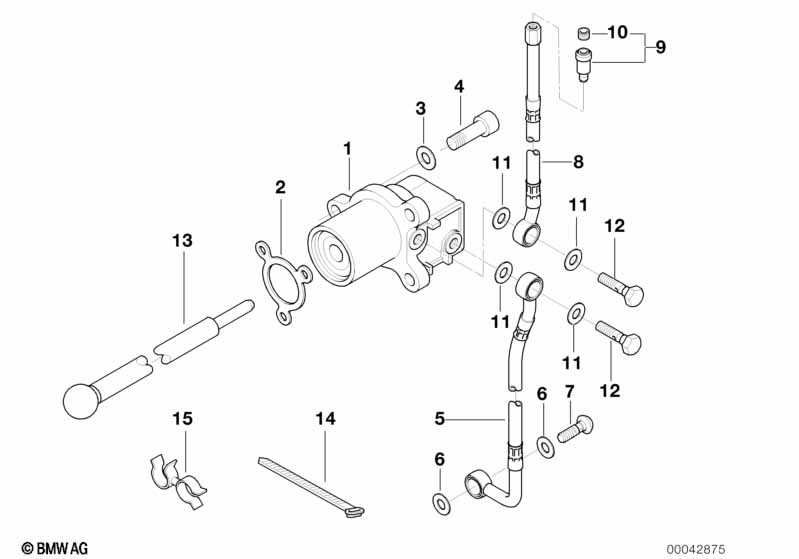 10
9
4
3
1
11
8
2
11
12
13
11
11
12
6
7
5
15
14
6
© BMW AG
00042875