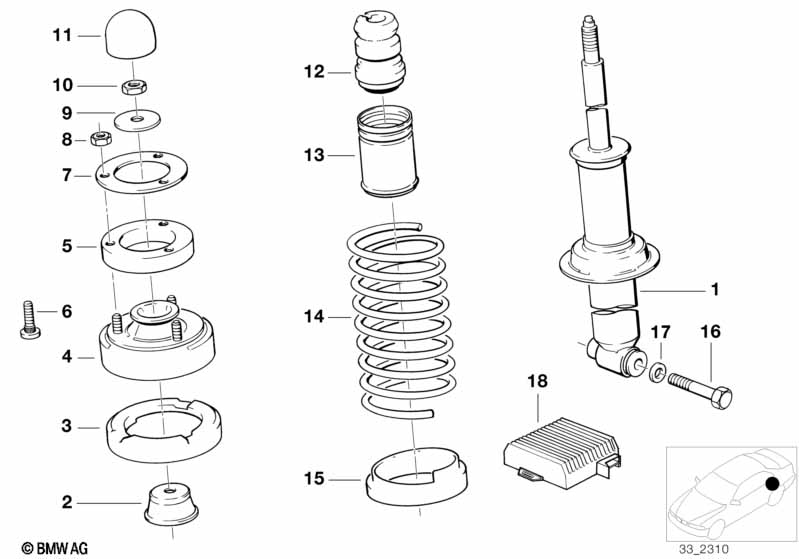 11
10
9
8
7
5
6
4
3
2
12
13
14
15
1
17
16
18
© BMW AG
33_2310