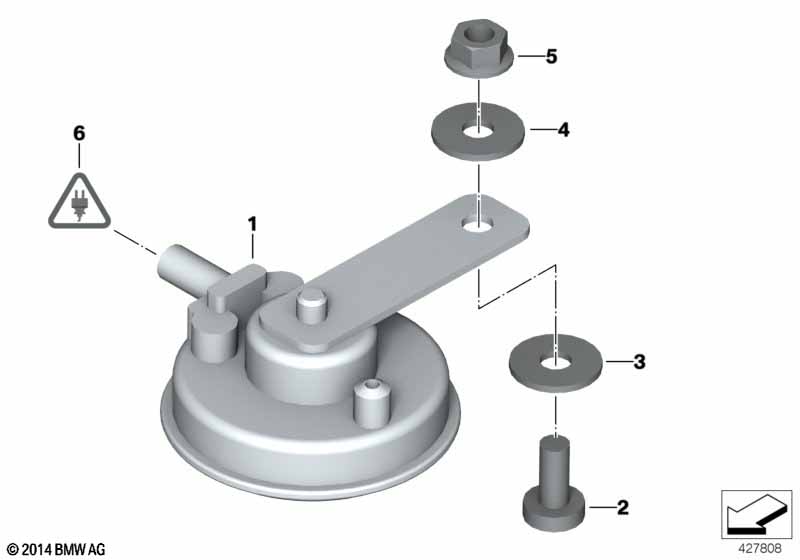 5
4
6
1
3
2
© 2014 BMW AG
427808