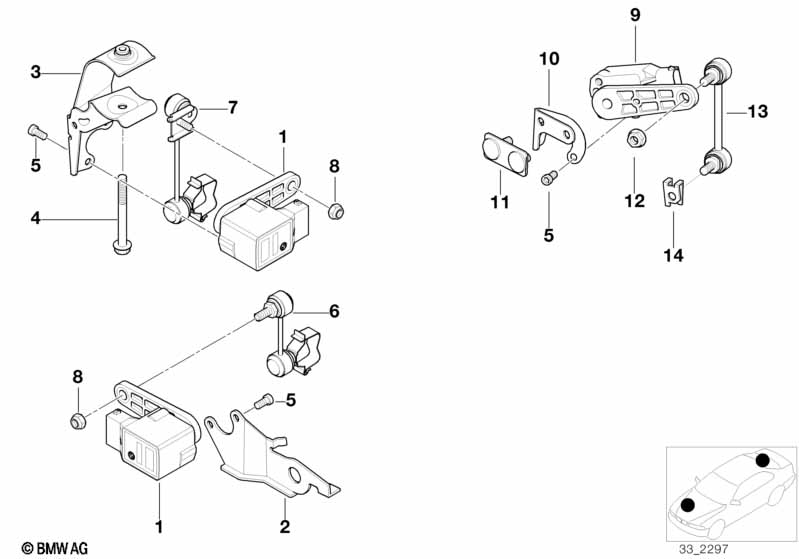 3
7
1
5
8
4
9
10
13
11
12
5
14
6
8
5
1
2
© BMW AG
33_2297