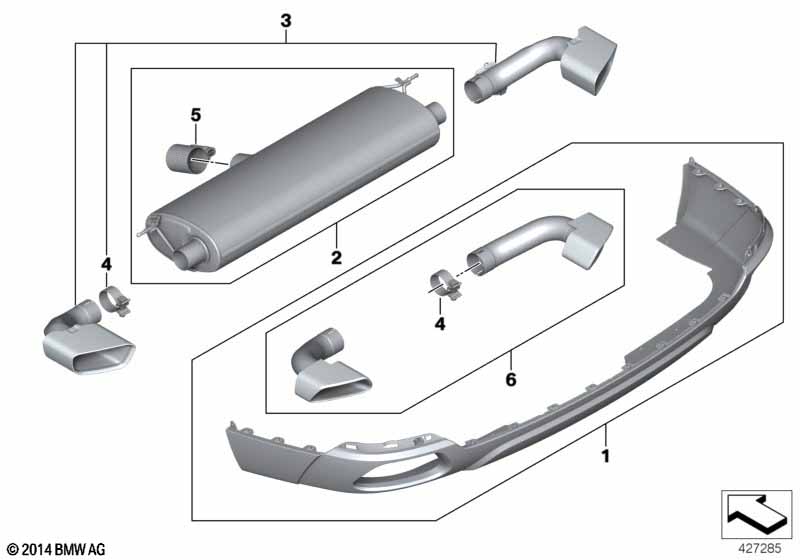 3
5
2
4
4
6
1
© 2014 BMW AG
427285