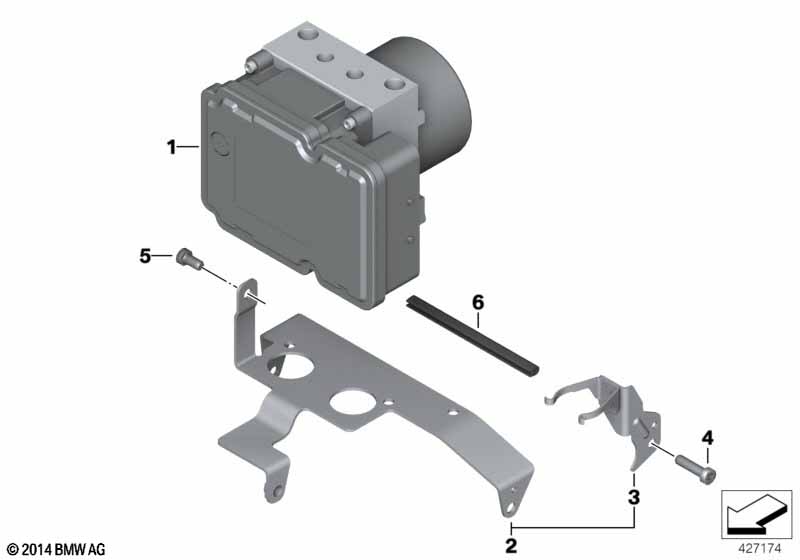 1
5
6
4
3
2
© 2014 BMW AG
427174