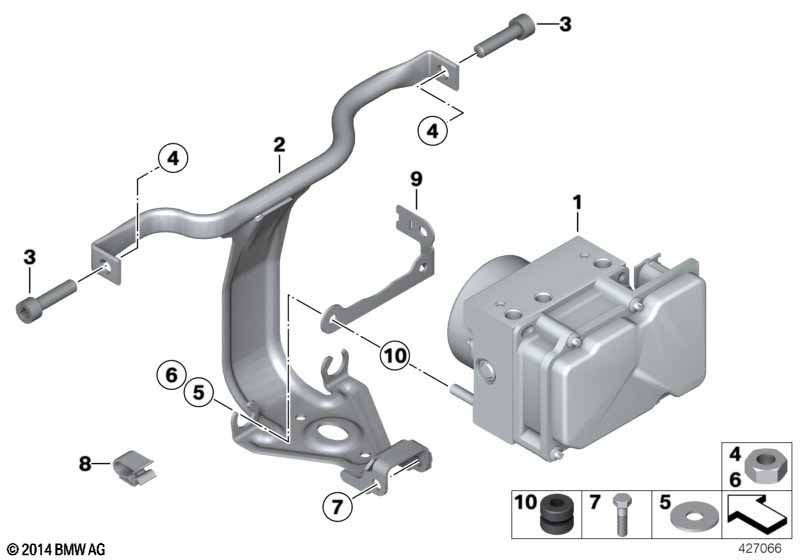 3
4
2
4
9
1
3
10
6
5
8
7
4
6
10
7
5
© 2014 BMW AG
427066