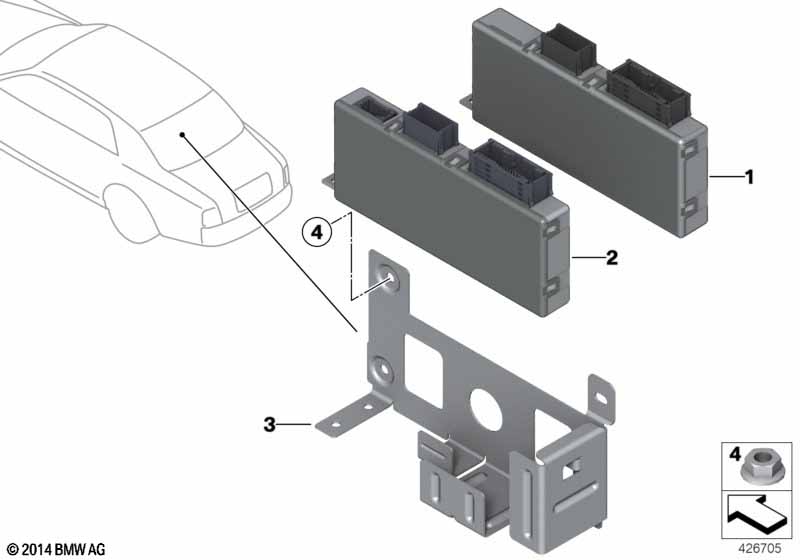 1

4

2

3

4

© 2014 BMW AG

426705