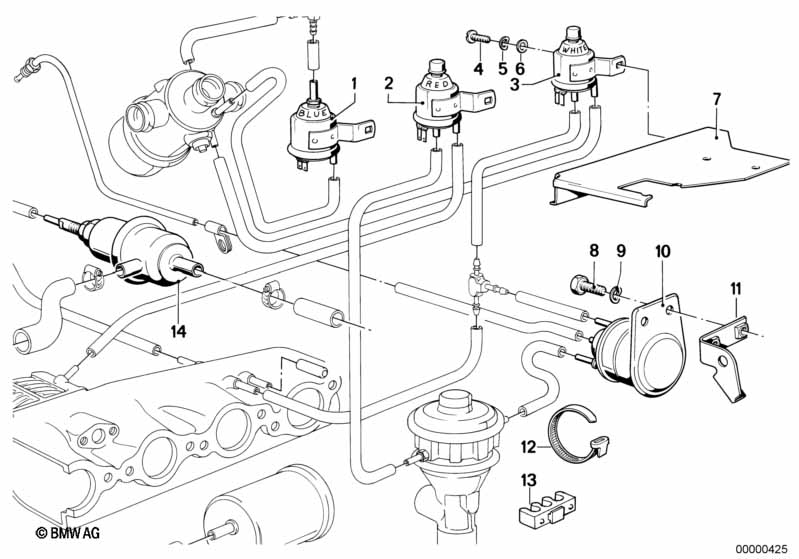 1
BLUE
2
RED
4
5
6
3
WHITE
7
8
9
10
11
14
12
13
© BMW AG
00000425