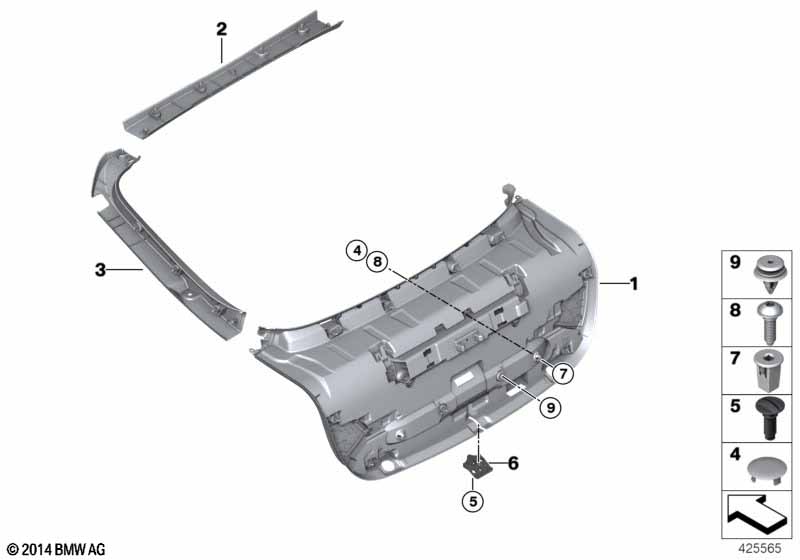 2
3
4
8
1
7
9
6
5
9
8
7
5
4
© 2014 BMW AG
425565