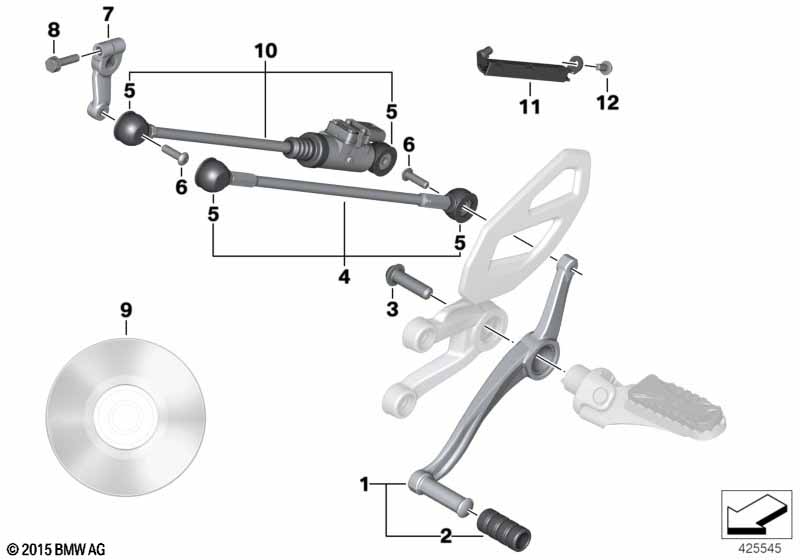 8
7
10
5
5
11
12
6
6
5
5
4
3
9
1
2
© 2015 BMW AG
425545