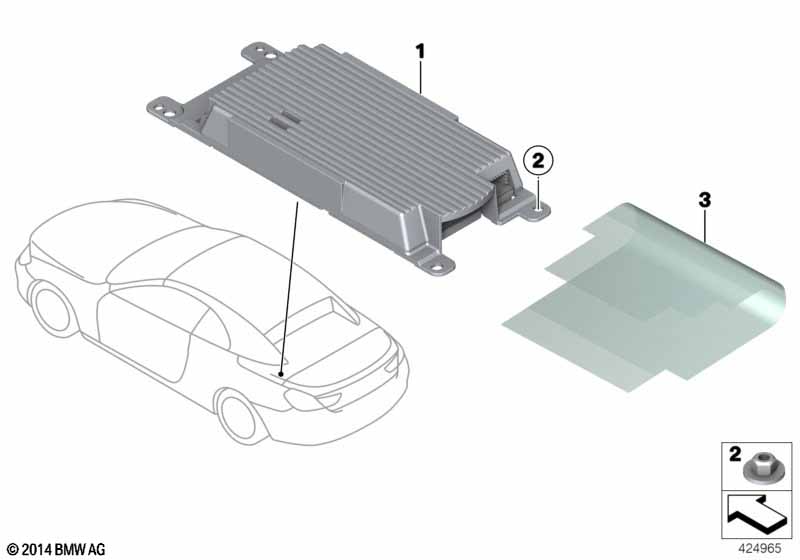 1

2

3

2

© 2014 BMW AG

424965