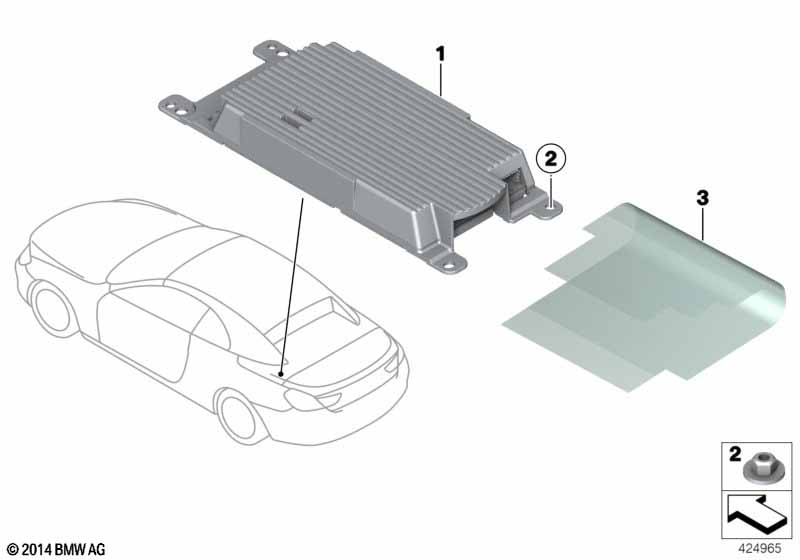 1
2
3
2
© 2014 BMW AG
424965