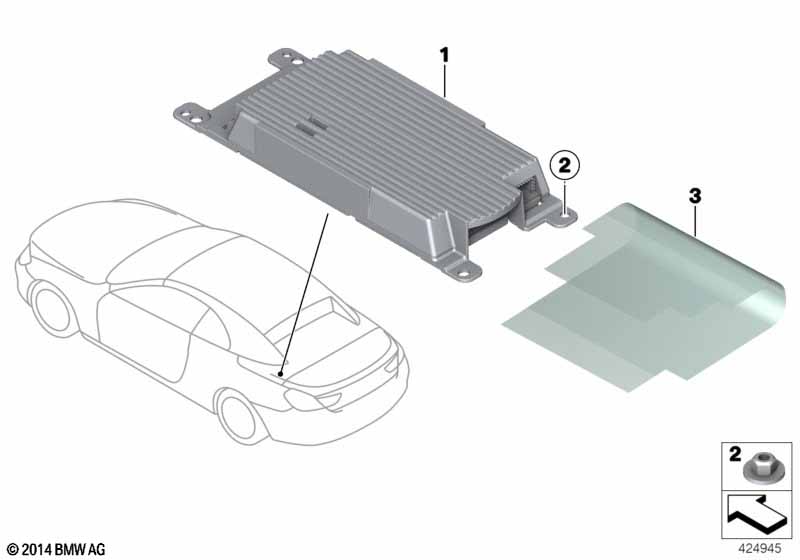 1

2

3

2

© 2014 BMW AG

424945