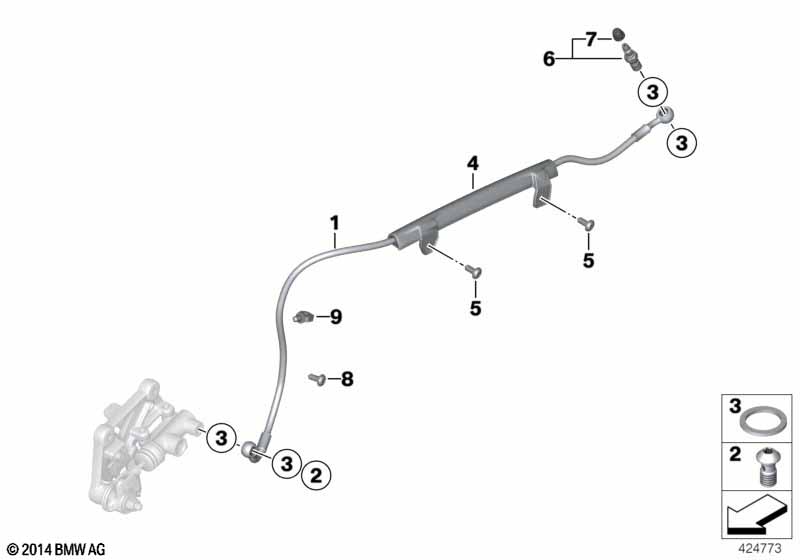 7
6
3
3
4
1
5
5
9
8
3
3
2
3
2
© 2014 BMW AG
424773