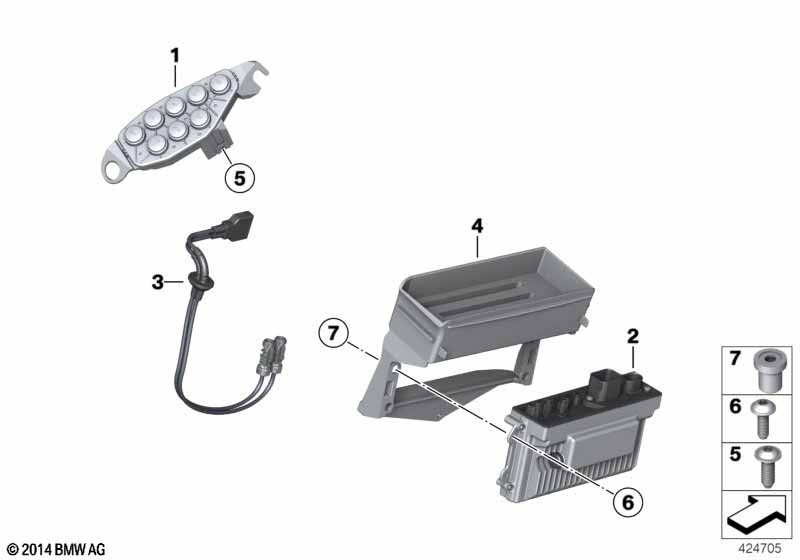 1
5
3
4
7
2
6
7
6
5
© 2014 BMW AG
424705