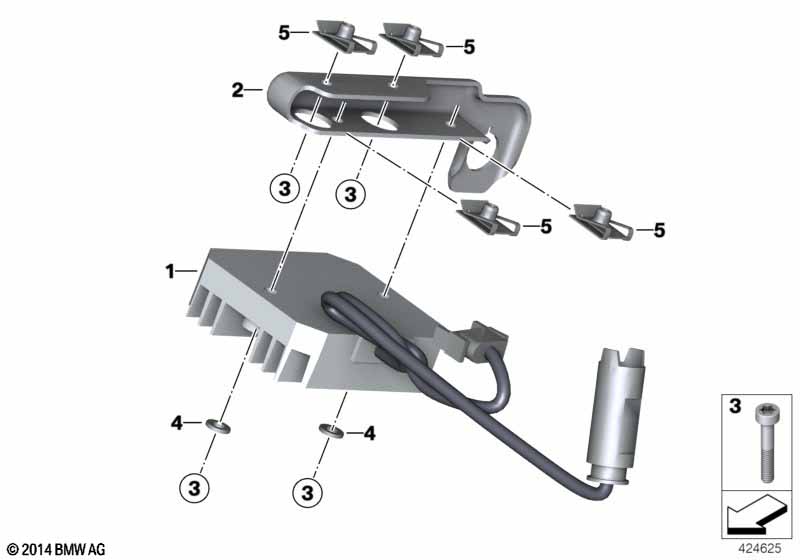 5
5
2
3
3
5
5
1
4
4
3
3
3
© 2014 BMW AG
424625