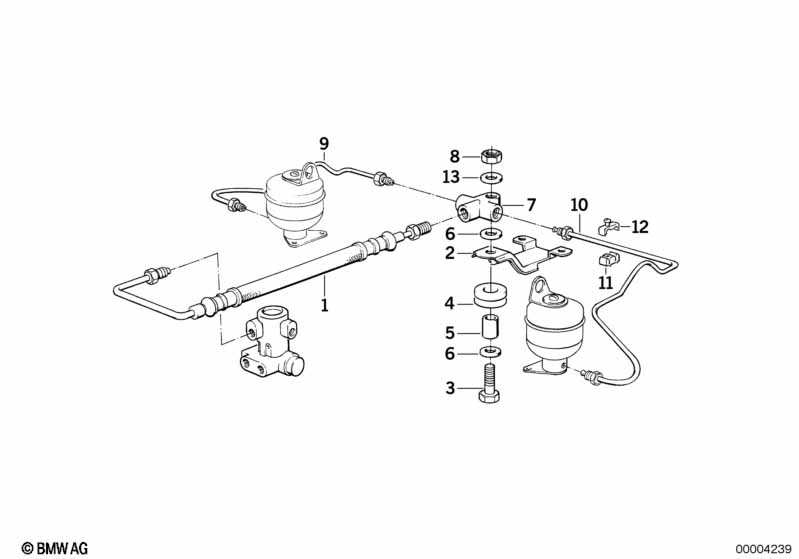 9
8
13
7
10
12
6
2
11
1
4
5
6
3
© BMW AG
00004239