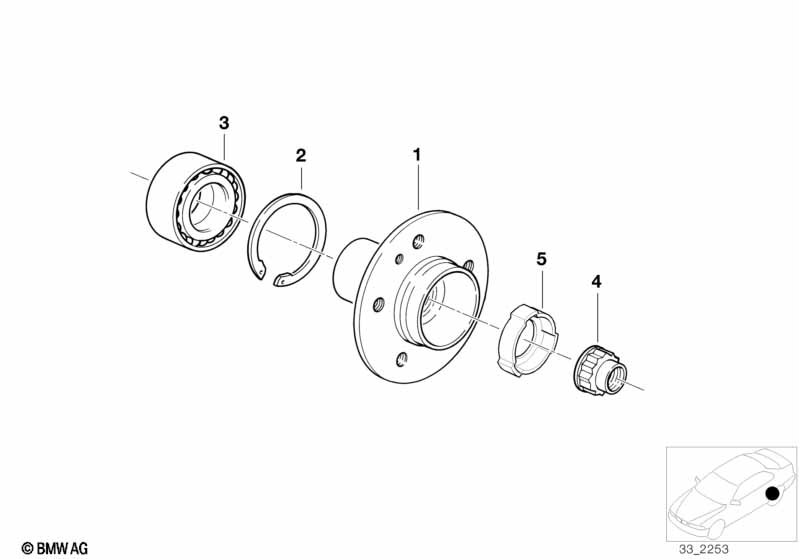 3
2
1
5
4
© BMW AG
33_2253