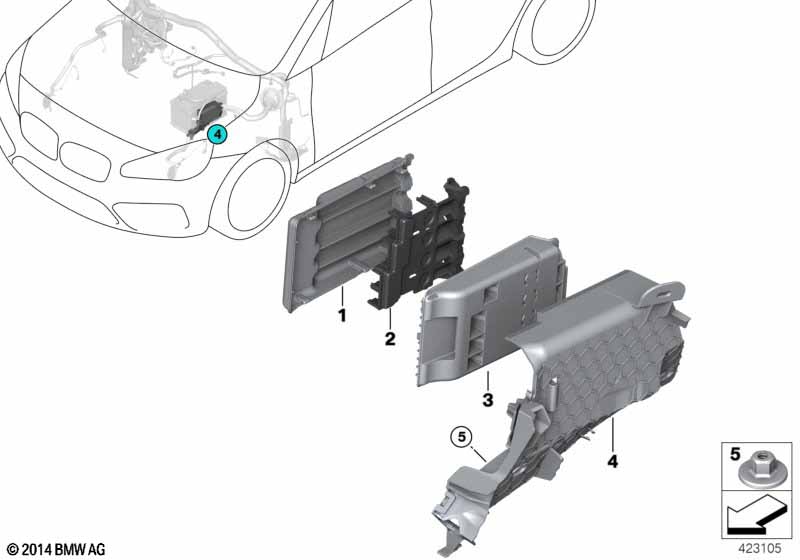 4
1
2
3
5
4
5
© 2014 BMW AG
423105